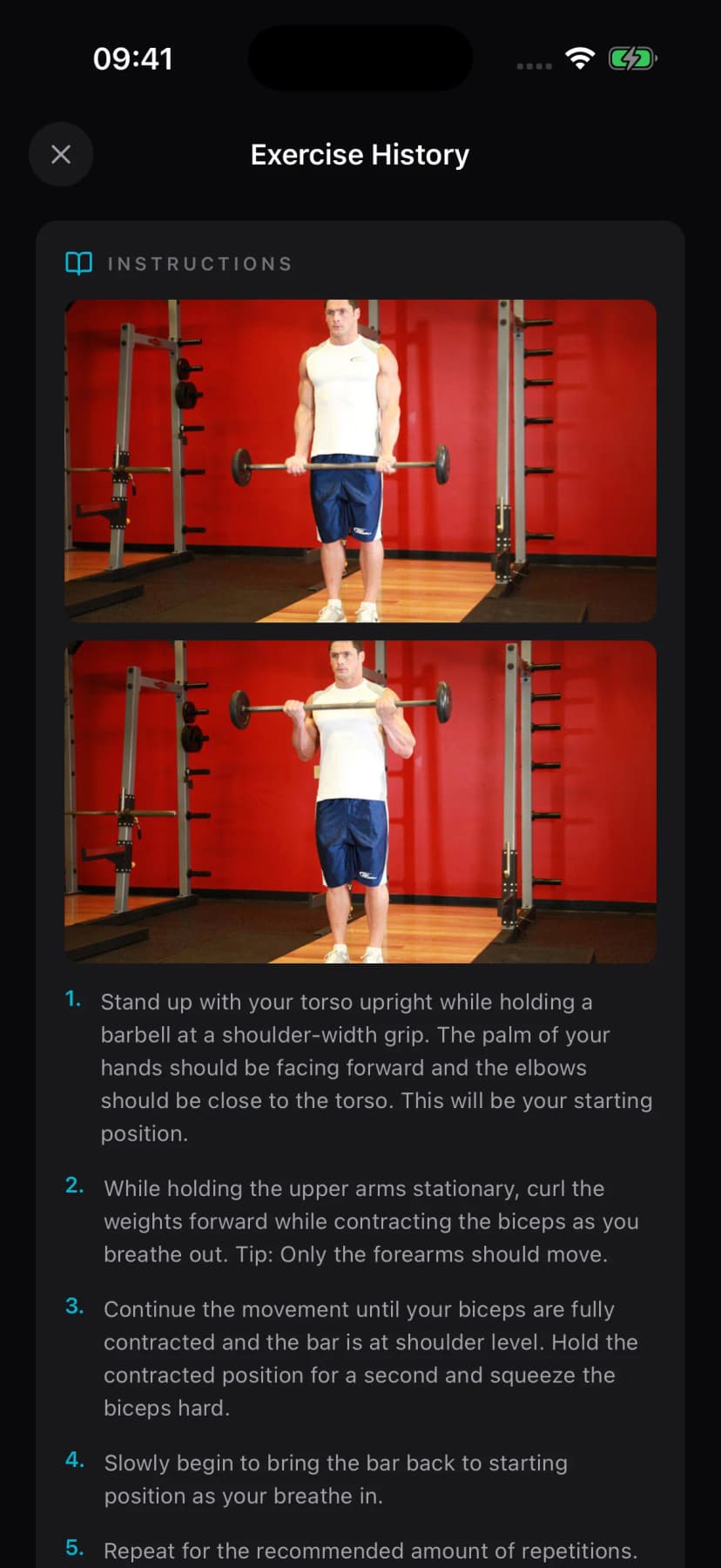 09:41

Exercise History

INSTRUCTIONS

1. Stand up with your torso upright while holding a barbell at a shoulder-width grip. The palm of your hands should be facing forward and the elbows should be close to the torso. This will be your starting position.

2. While holding the upper arms stationary, curl the weights forward while contracting the biceps as you breathe out. Tip: Only the forearms should move.

3. Continue the movement until your biceps are fully contracted and the bar is at shoulder level. Hold the contracted position for a second and squeeze the biceps hard.

4. Slowly begin to bring the bar back to starting position as your breathe in.

5. Repeat for the recommended amount of repetitions.